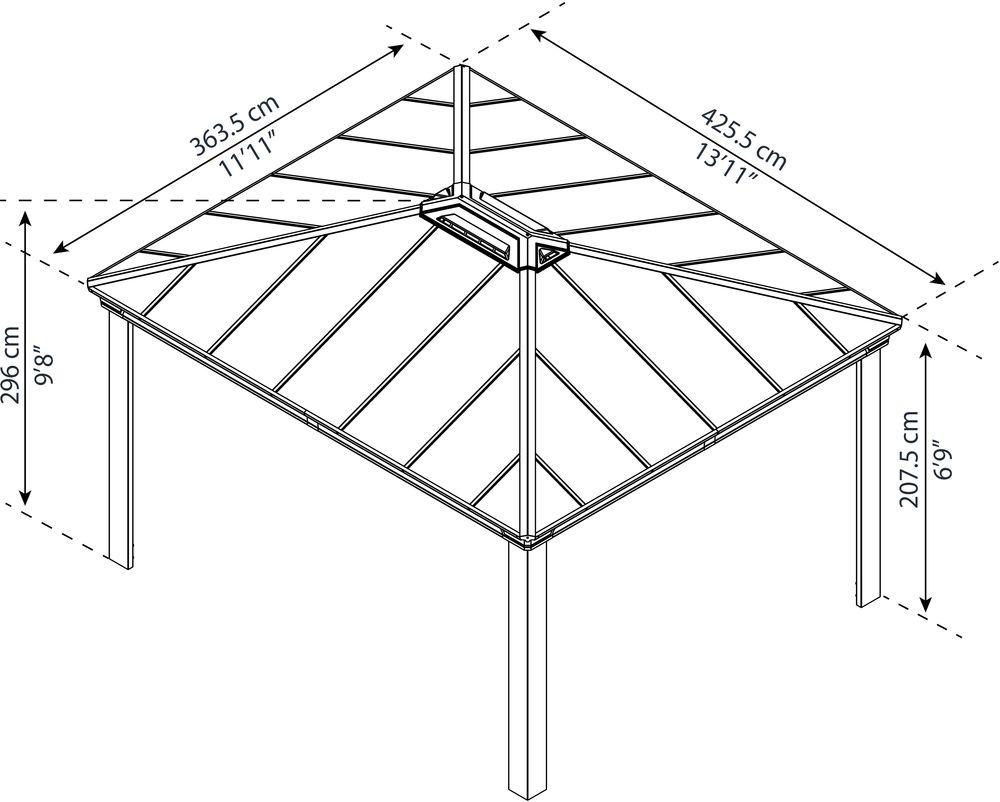 363.5 cm
11'11"

425.5 cm
13'11"

296 cm
9'8"

207.5 cm
6'9"