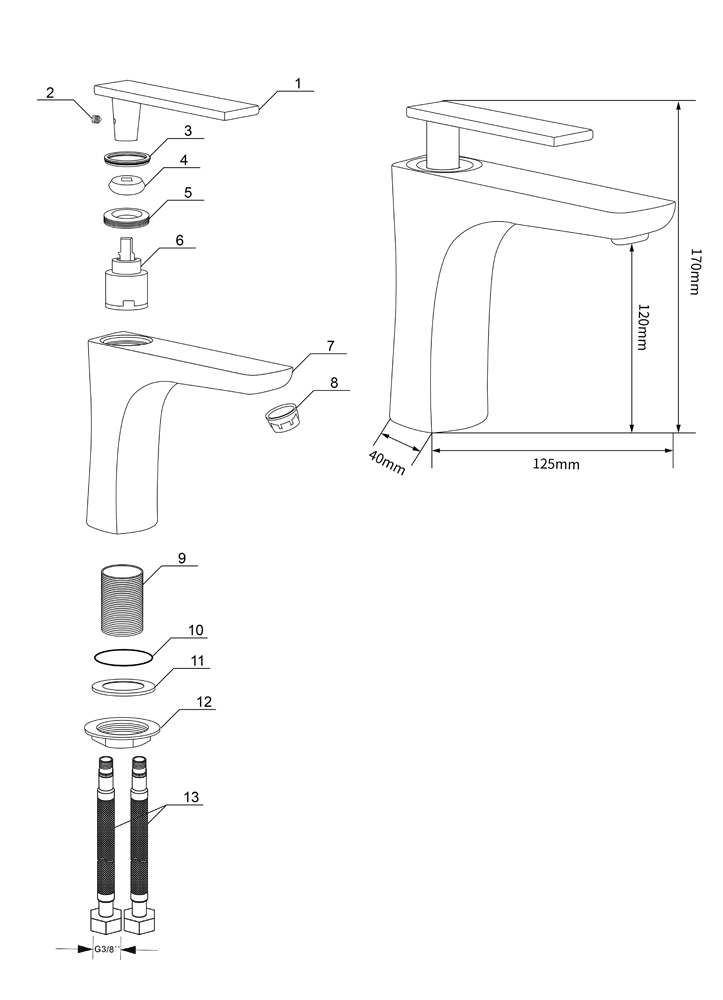 1
2
3
4
5
6
7
8
9
10
11
12
13
G3/8"

170mm
120mm
40mm
125mm