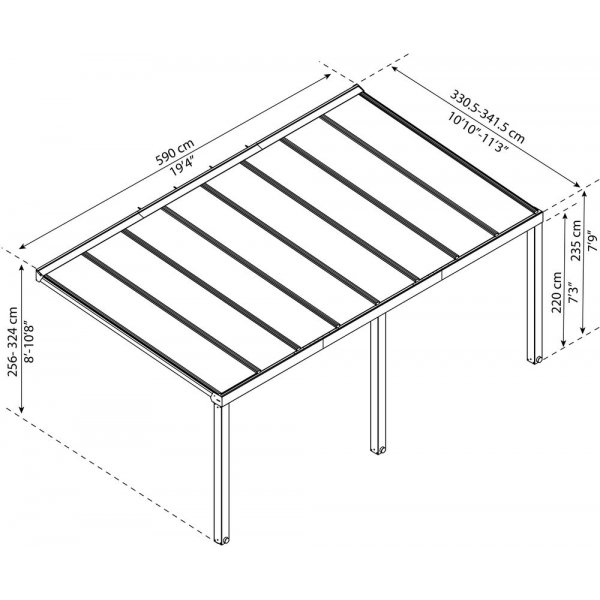 590 cm
19'4"

330.5-341.5 cm
10'10"-11'3"

256- 324 cm
8'-10'8"

220 cm
7'3"

235 cm
7'9"