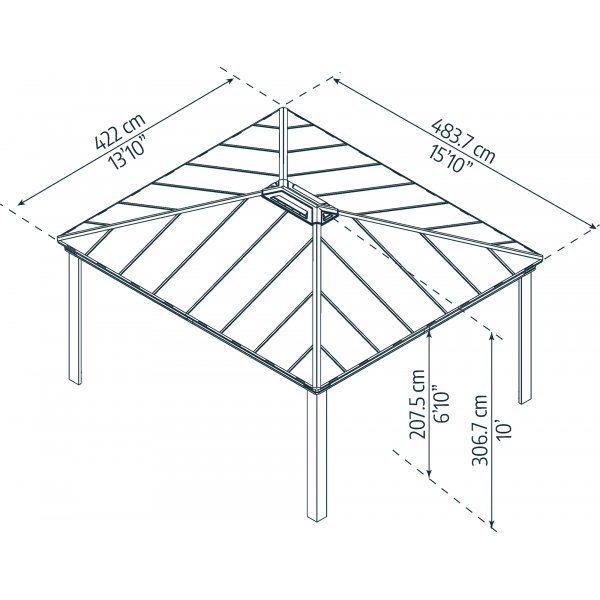 422 cm
13'10"

483.7 cm
15'10"

207.5 cm
6'10"

306.7 cm
10'