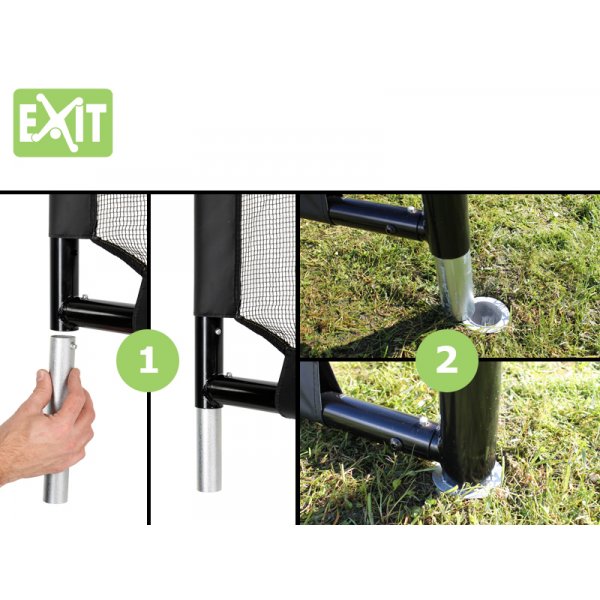 EXIT

1

2