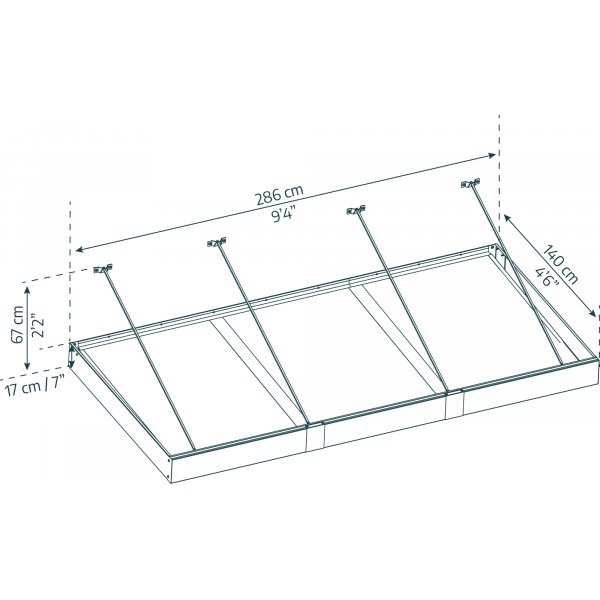 286 cm
9'4"

140 cm
4'6"

67 cm
2'2"

17 cm / 7"